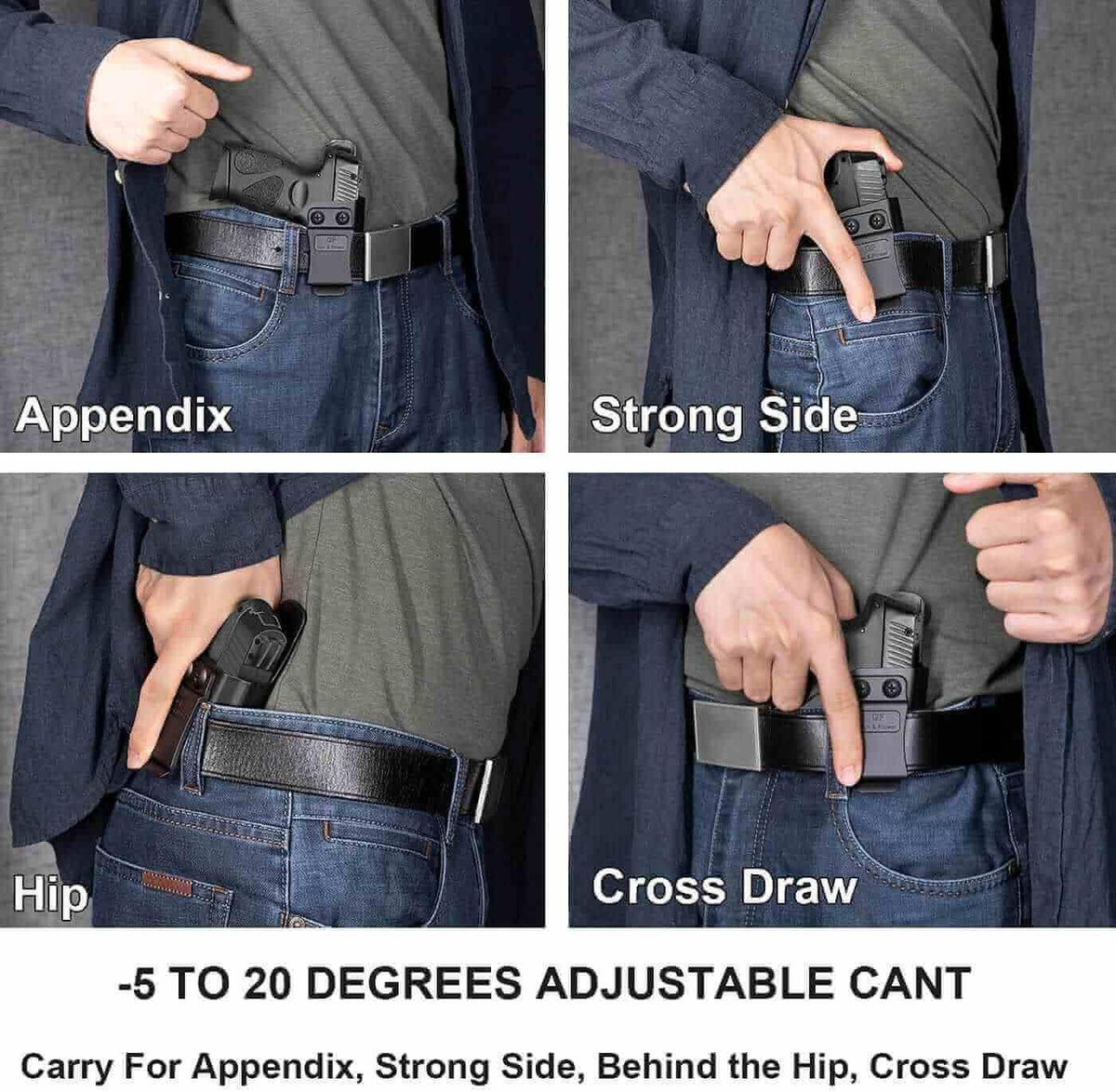 Appendix

Strong Side

Hip

Cross Draw

-5 TO 20 DEGREES ADJUSTABLE CANT

Carry For Appendix, Strong Side, Behind the Hip, Cross Draw