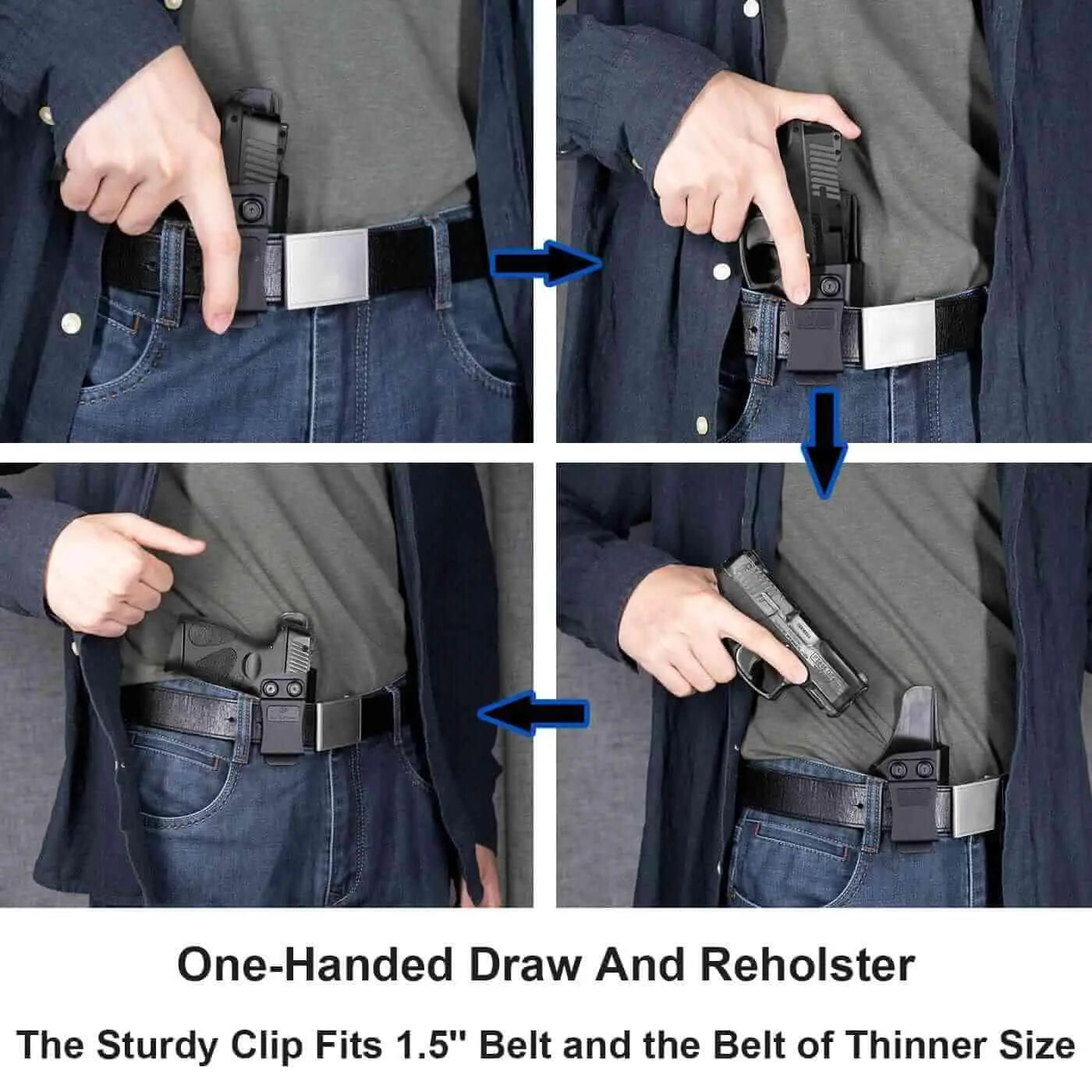 One-Handed Draw And Reholster

The Sturdy Clip Fits 1.5'' Belt and the Belt of Thinner Size